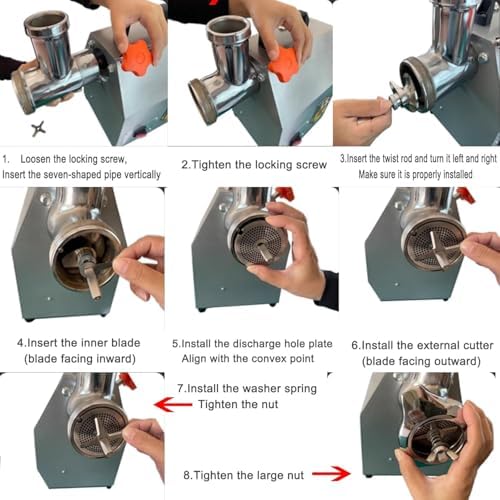 1. Loosen the locking screw, Insert the seven-shaped pipe vertically

2.Tighten the locking screw

3.Insert the twist rod and turn it left and right Make sure it is properly installed

4.Insert the inner blade (blade facing inward)

5.Install the discharge hole plate Align with the convex point

6.Install the external cutter (blade facing outward)

7.Install the washer spring Tighten the nut

8.Tighten the large nut