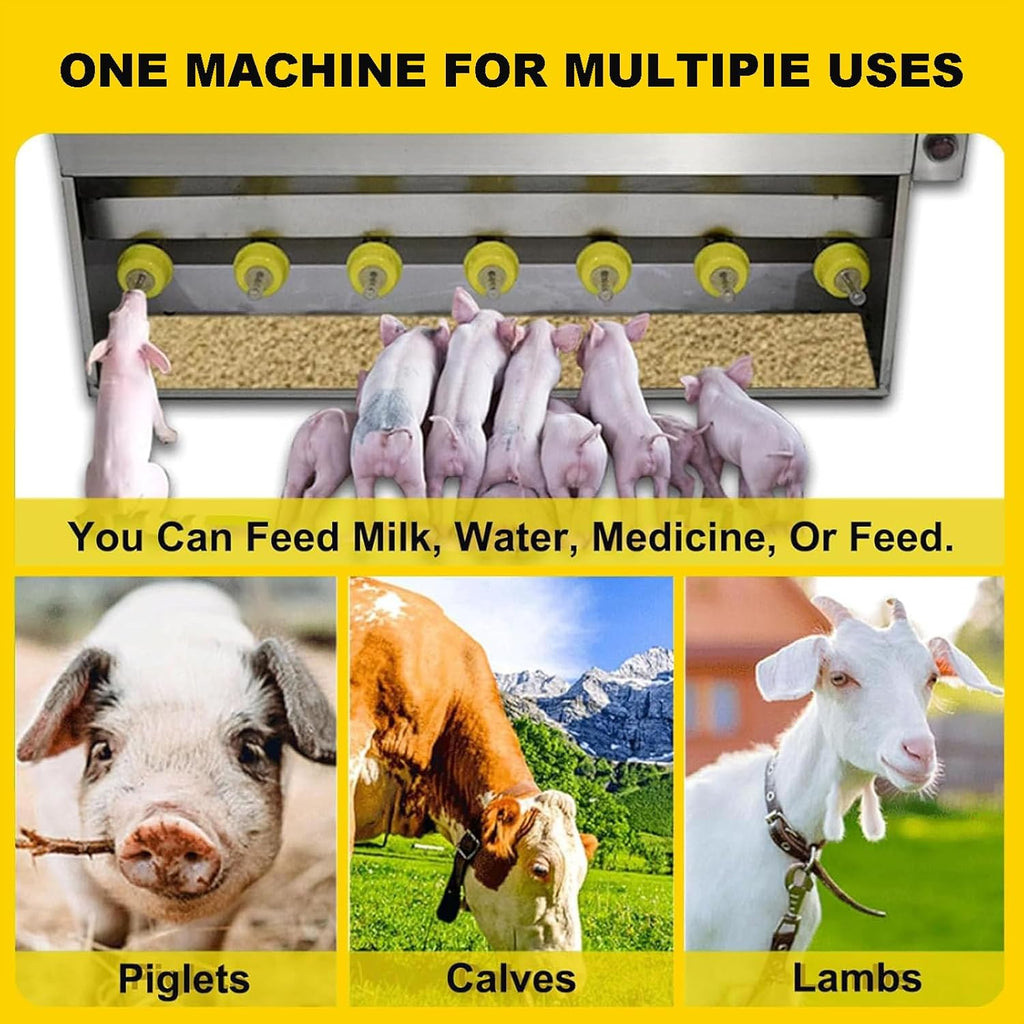 ONE MACHINE FOR MULTIPIE USES

You Can Feed Milk, Water, Medicine, Or Feed.

Piglets

Calves

Lambs